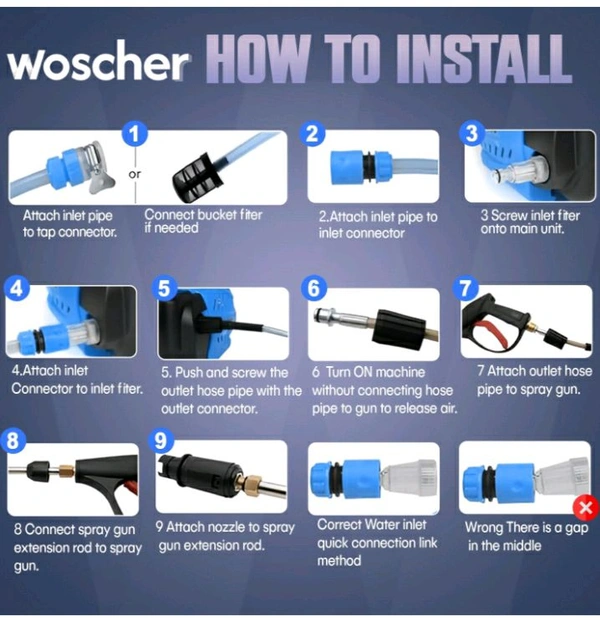 woscher HOW TO INSTALL

1

or

Attach inlet pipe to tap connector.

Connect bucket fiter if needed

2

2.Attach inlet pipe to inlet connector

3

3 Screw inlet fiter onto main unit.

4

4.Attach inlet Connector to inlet fiter.

5

5. Push and screw the outlet hose pipe with the outlet connector.

6

6 Turn ON machine without connecting hose pipe to gun to release air.

7

7 Attach outlet hose pipe to spray gun.

8

8 Connect spray gun extension rod to spray gun.

9

9 Attach nozzle to spray gun extension rod.

Correct Water inlet quick connection link method

Wrong There is a gap in the middle