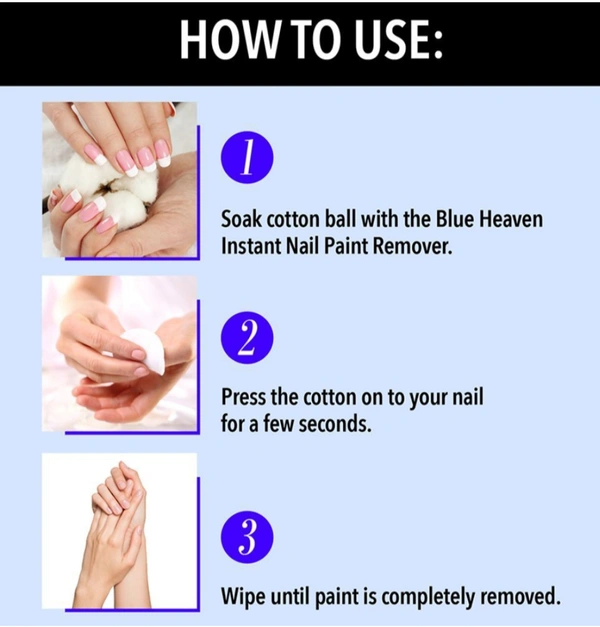 HOW TO USE:

1

Soak cotton ball with the Blue Heaven Instant Nail Paint Remover.

2

Press the cotton on to your nail for a few seconds.

3

Wipe until paint is completely removed.