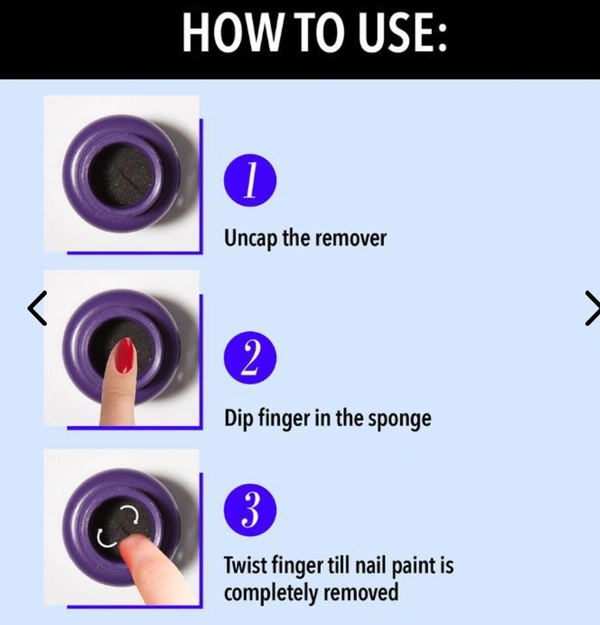 HOW TO USE:

1

Uncap the remover

2

Dip finger in the sponge

3

Twist finger till nail paint is completely removed