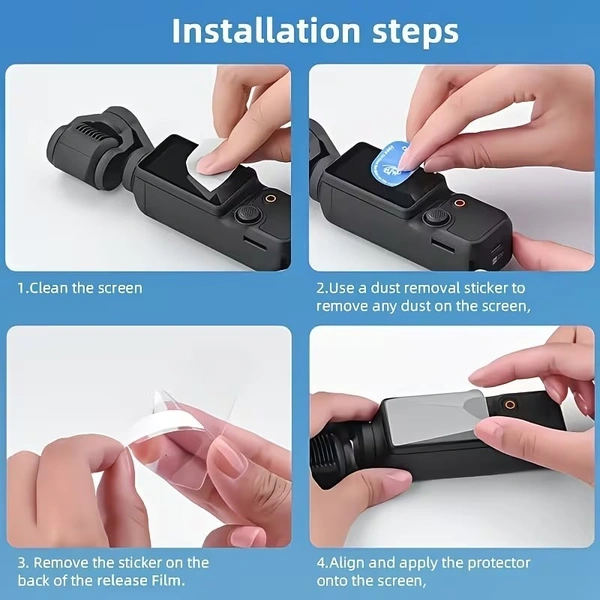 Installation steps

1.Clean the screen

2.Use a dust removal sticker to remove any dust on the screen,

3. Remove the sticker on the back of the release Film.

4.Align and apply the protector onto the screen,