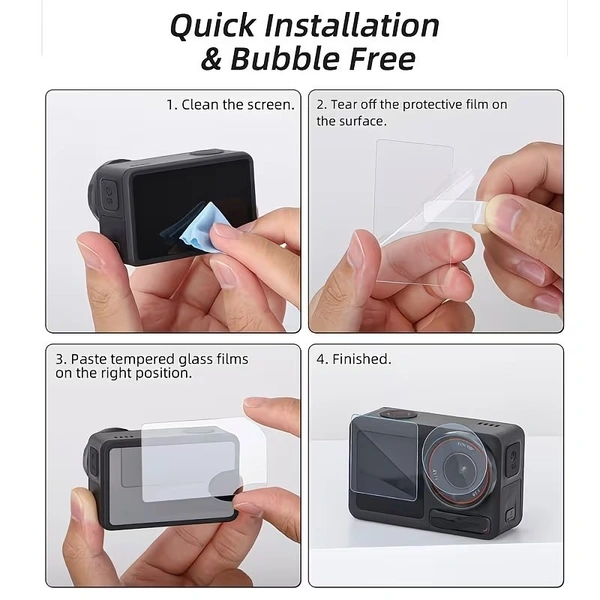 Quick Installation
& Bubble Free

1. Clean the screen.

2. Tear off the protective film on the surface.

3. Paste tempered glass films on the right position.

4. Finished.