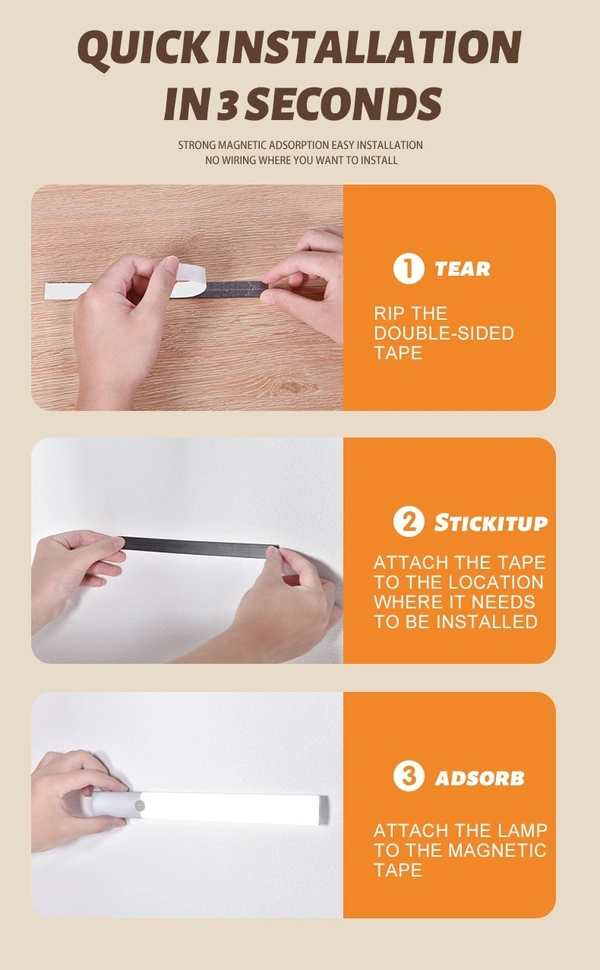 QUICK INSTALLATION IN 3 SECONDS

STRONG MAGNETIC ADSORPTION EASY INSTALLATION
NO WIRING WHERE YOU WANT TO INSTALL

1 TEAR

RIP THE DOUBLE-SIDED TAPE

2 STICKITUP

ATTACH THE TAPE TO THE LOCATION WHERE IT NEEDS TO BE INSTALLED

3 ADSORB

ATTACH THE LAMP TO THE MAGNETIC TAPE