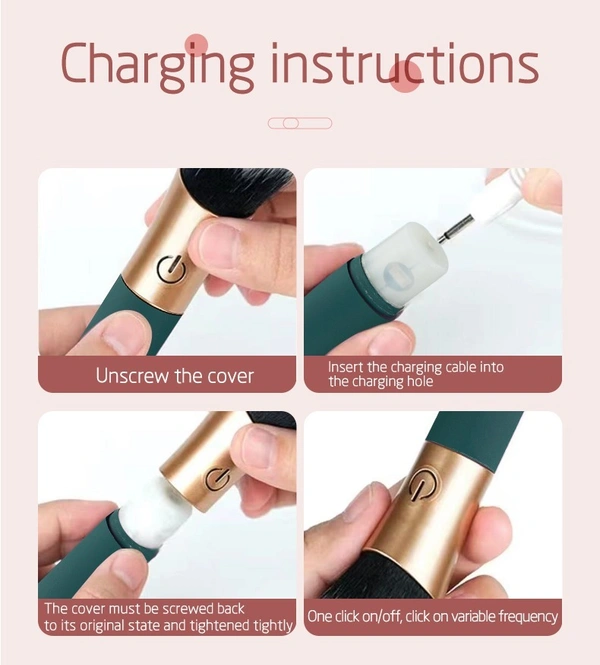 Charging instructions

Unscrew the cover

Insert the charging cable into the charging hole

The cover must be screwed back to its original state and tightened tightly

One click on/off, click on variable frequency