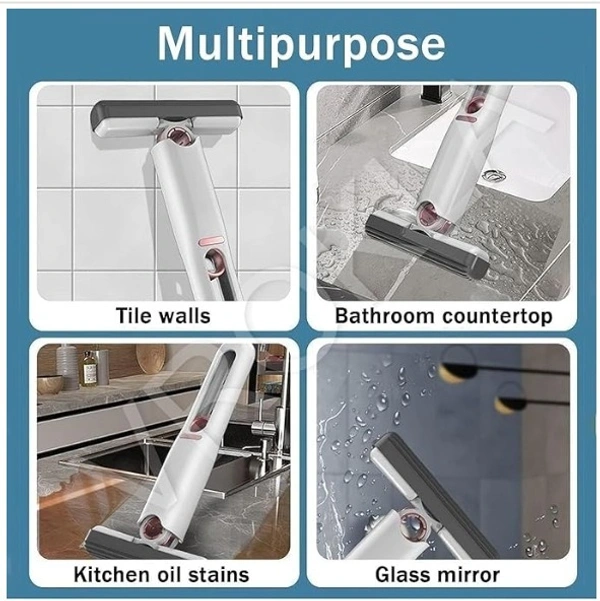 Multipurpose

Tile walls

Bathroom countertop

Kitchen oil stains

Glass mirror