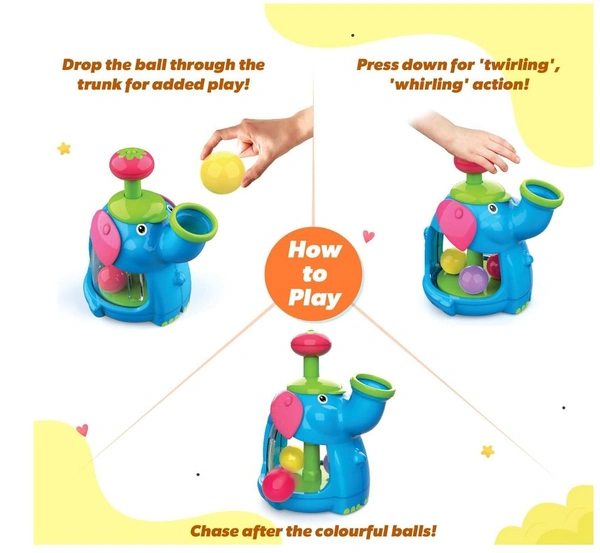 Drop the ball through the trunk for added play!

Press down for 'twirling', 'whirling' action!

How to Play

Chase after the colourful balls!