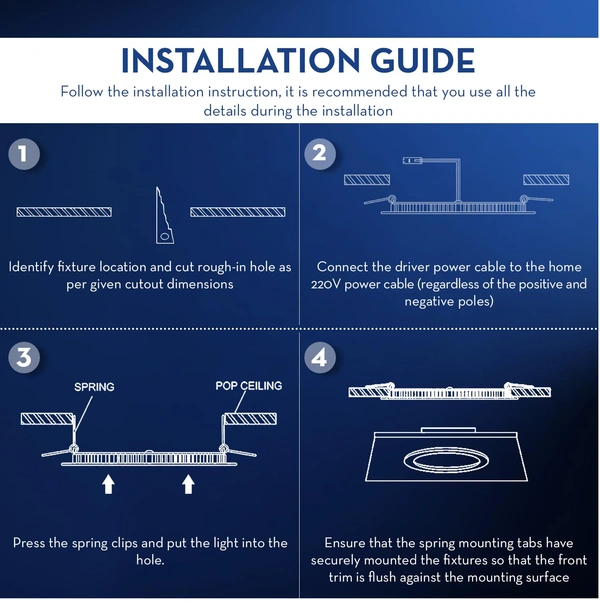 INSTALLATION GUIDE

Follow the installation instruction, it is recommended that you use all the details during the installation

1

Identify fixture location and cut rough-in hole as per given cutout dimensions

2

Connect the driver power cable to the home 220V power cable (regardless of the positive and negative poles)

3

SPRING

POP CEILING

Press the spring clips and put the light into the hole.

4

Ensure that the spring mounting tabs have securely mounted the fixtures so that the front trim is flush against the mounting surface