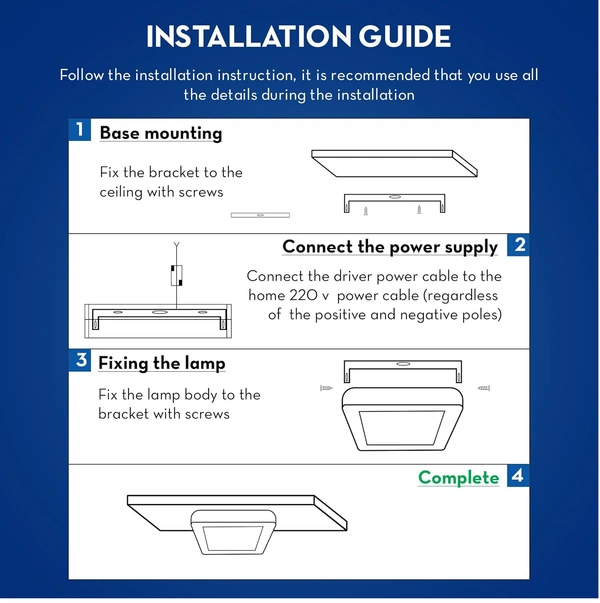 INSTALLATION GUIDE

Follow the installation instruction, it is recommended that you use all the details during the installation

1 Base mounting

Fix the bracket to the ceiling with screws

Connect the power supply 2

Connect the driver power cable to the home 220 v power cable (regardless of the positive and negative poles)

3 Fixing the lamp

Fix the lamp body to the bracket with screws

Complete 4