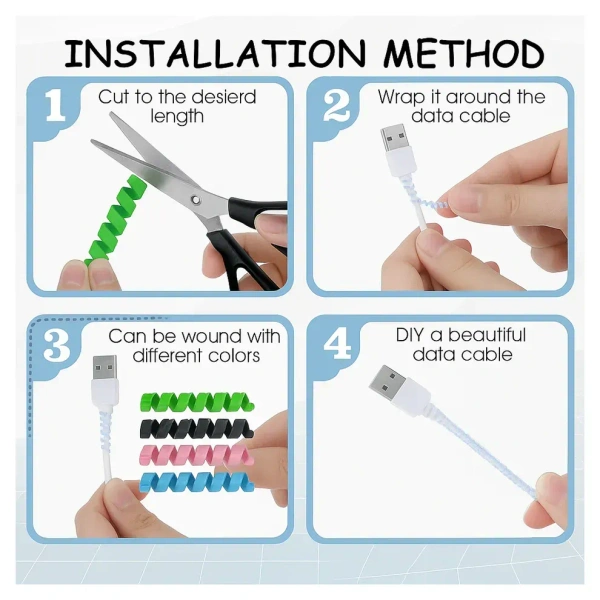 INSTALLATION METHOD

1 Cut to the desierd length

2 Wrap it around the data cable

3 Can be wound with different colors

4 DIY a beautiful data cable