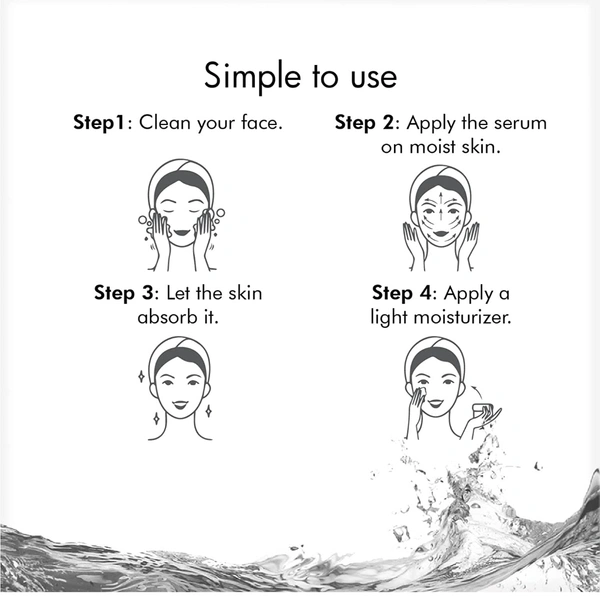 Simple to use

Step1: Clean your face.

Step 2: Apply the serum on moist skin.

Step 3: Let the skin absorb it.

Step 4: Apply a light moisturizer.