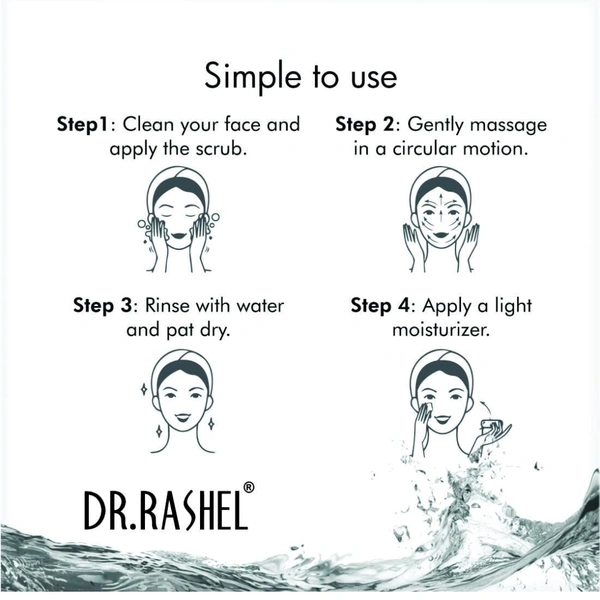 Simple to use

Step1: Clean your face and apply the scrub.

Step 2: Gently massage in a circular motion.

Step 3: Rinse with water and pat dry.

Step 4: Apply a light moisturizer.

DR.RASHEL®