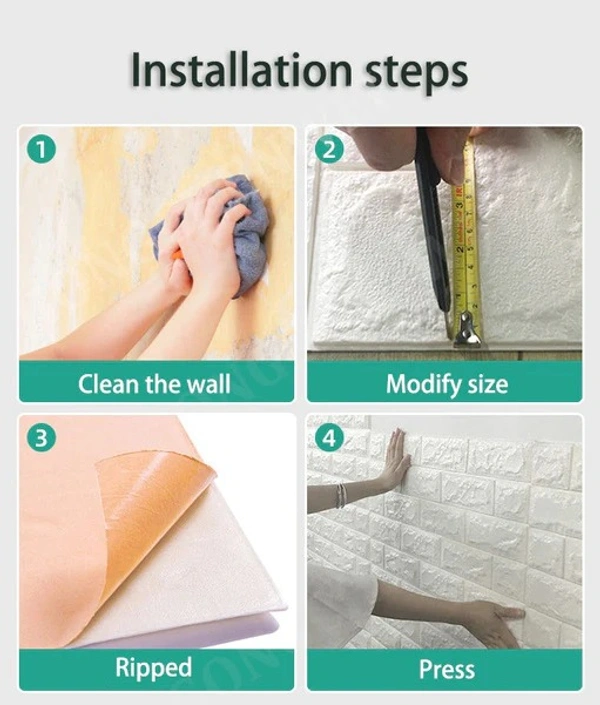 Installation steps

1

Clean the wall

2

Modify size

3

Ripped

4

Press