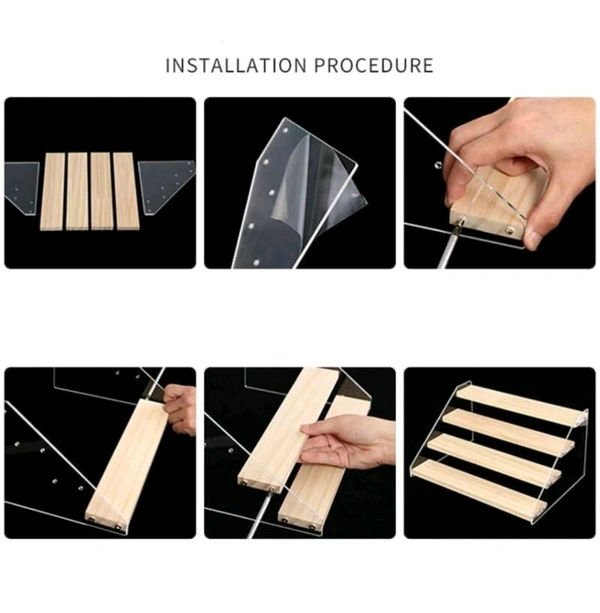 INSTALLATION PROCEDURE