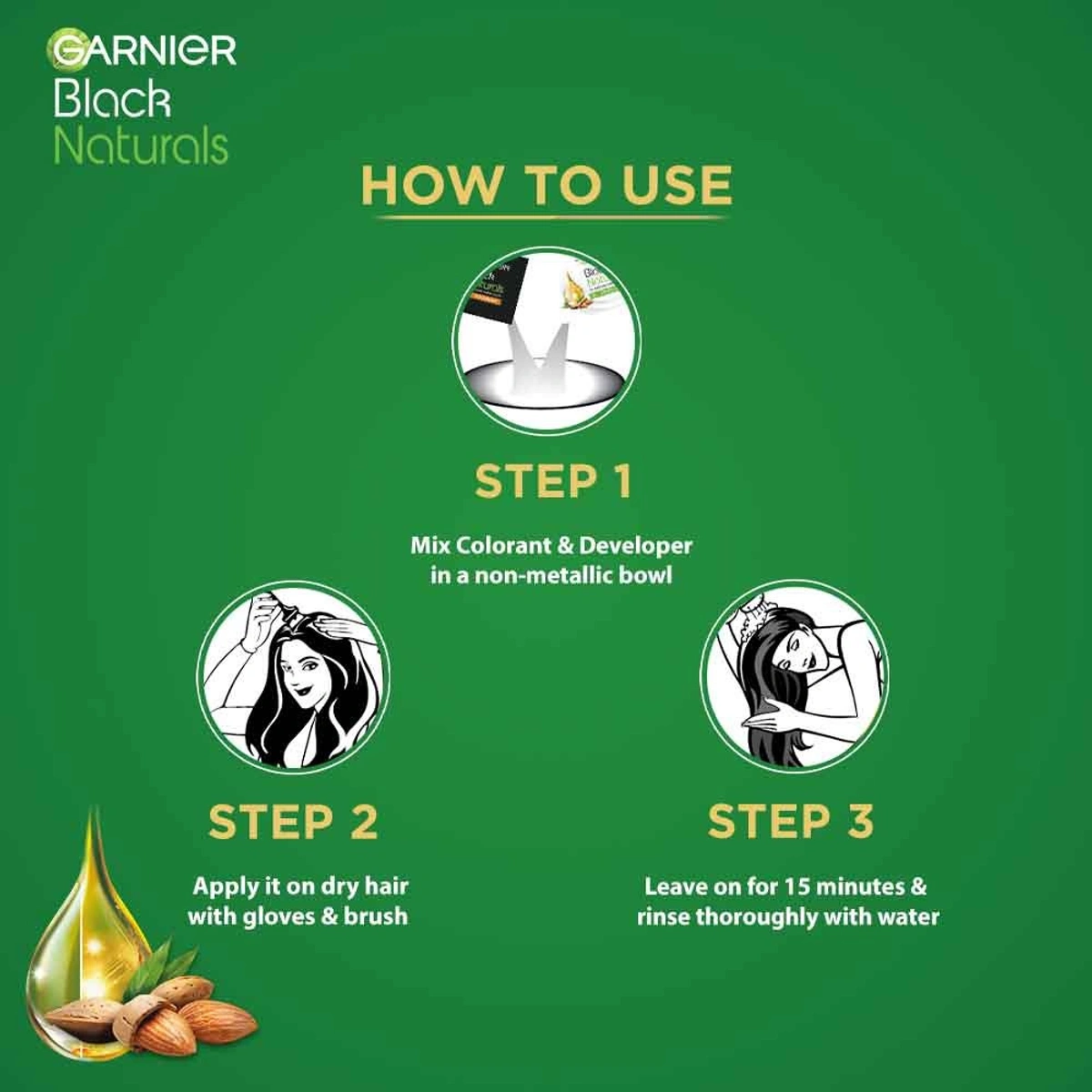 GARNIER
Black
Naturals

HOW TO USE

STEP 1

Mix Colorant & Developer in a non-metallic bowl

STEP 2

Apply it on dry hair with gloves & brush

STEP 3

Leave on for 15 minutes & rinse thoroughly with water