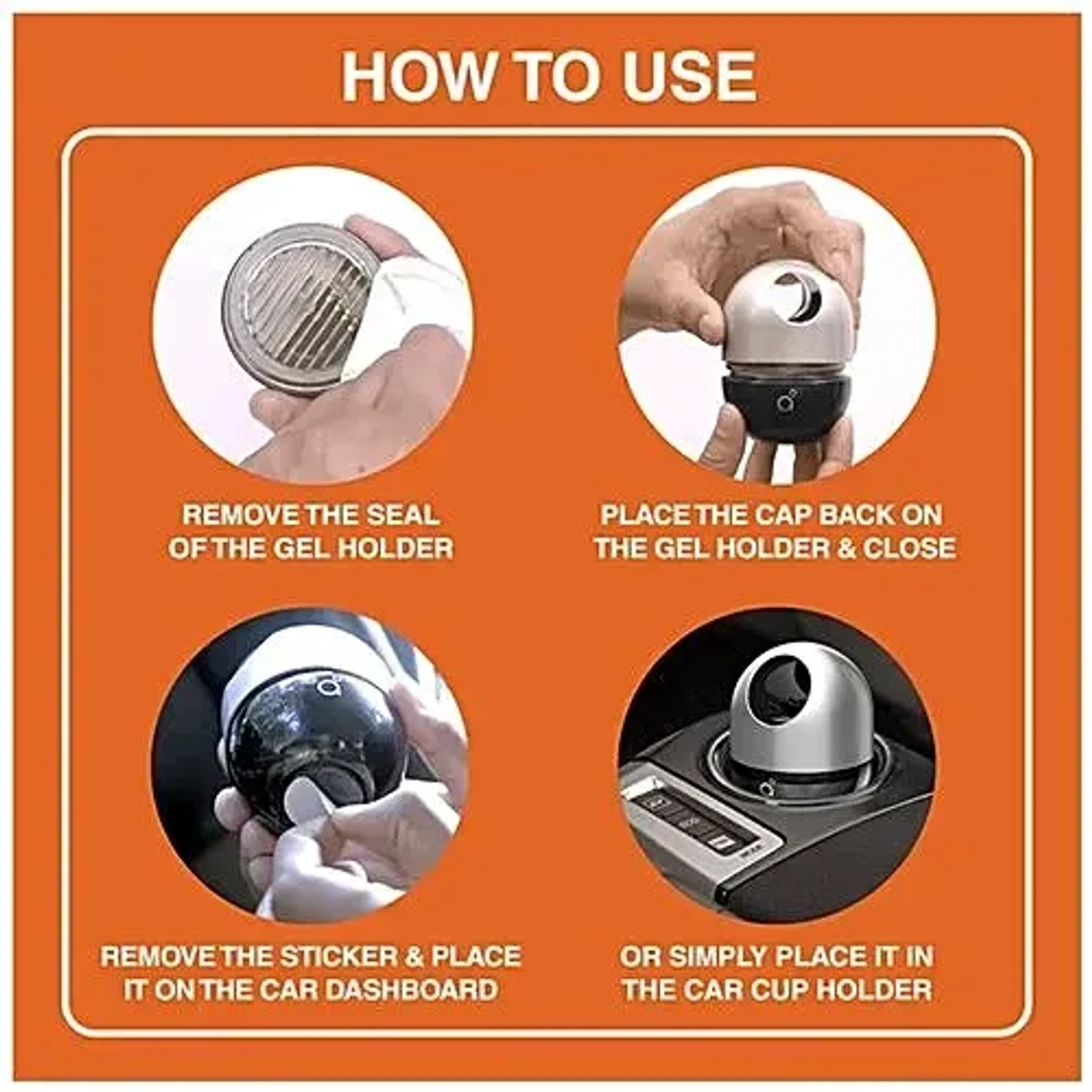 HOW TO USE

REMOVE THE SEAL OF THE GEL HOLDER

PLACE THE CAP BACK ON THE GEL HOLDER & CLOSE

REMOVE THE STICKER & PLACE IT ON THE CAR DASHBOARD

OR SIMPLY PLACE IT IN THE CAR CUP HOLDER