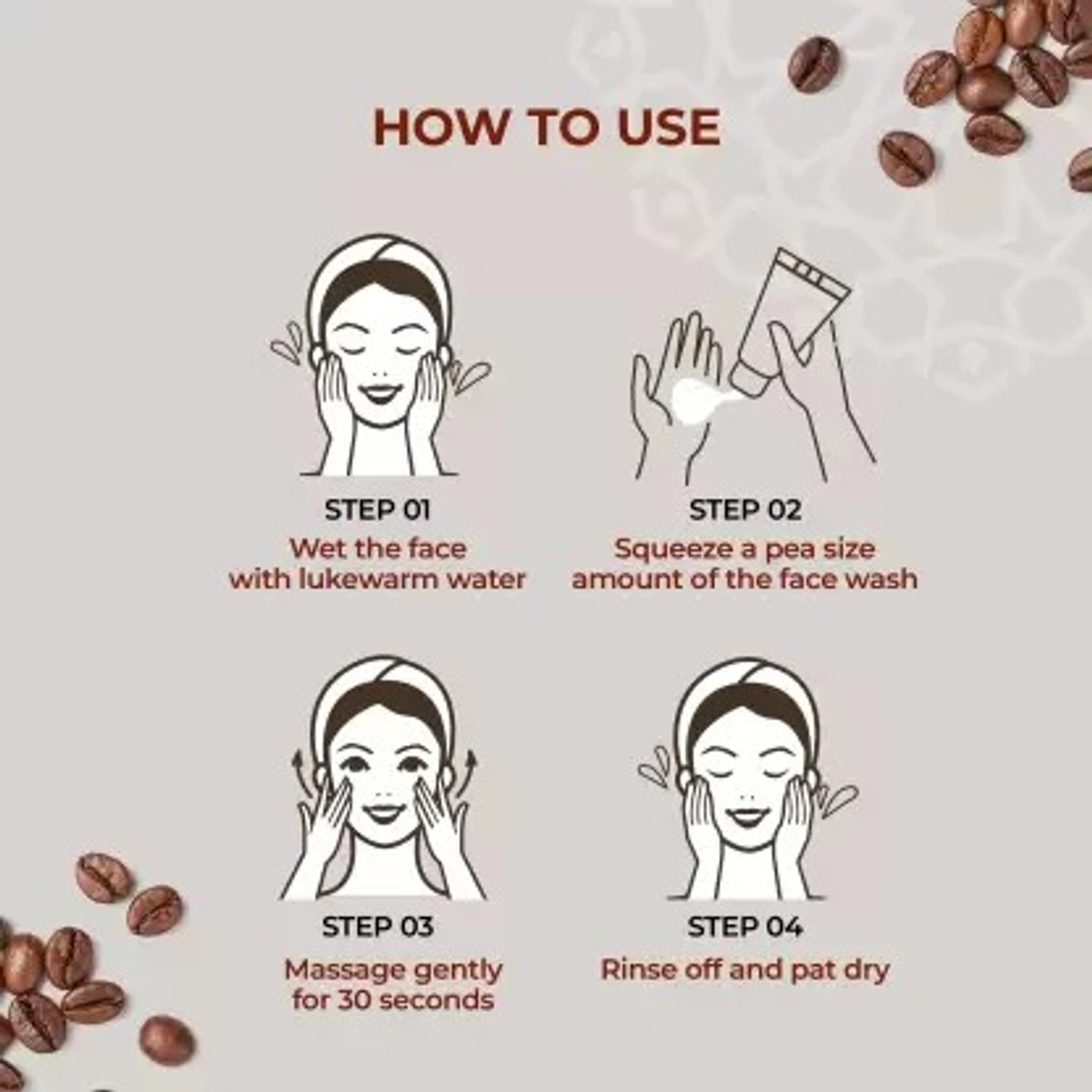 HOW TO USE

STEP 01
Wet the face with lukewarm water

STEP 02
Squeeze a pea size amount of the face wash

STEP 03
Massage gently for 30 seconds

STEP 04
Rinse off and pat dry