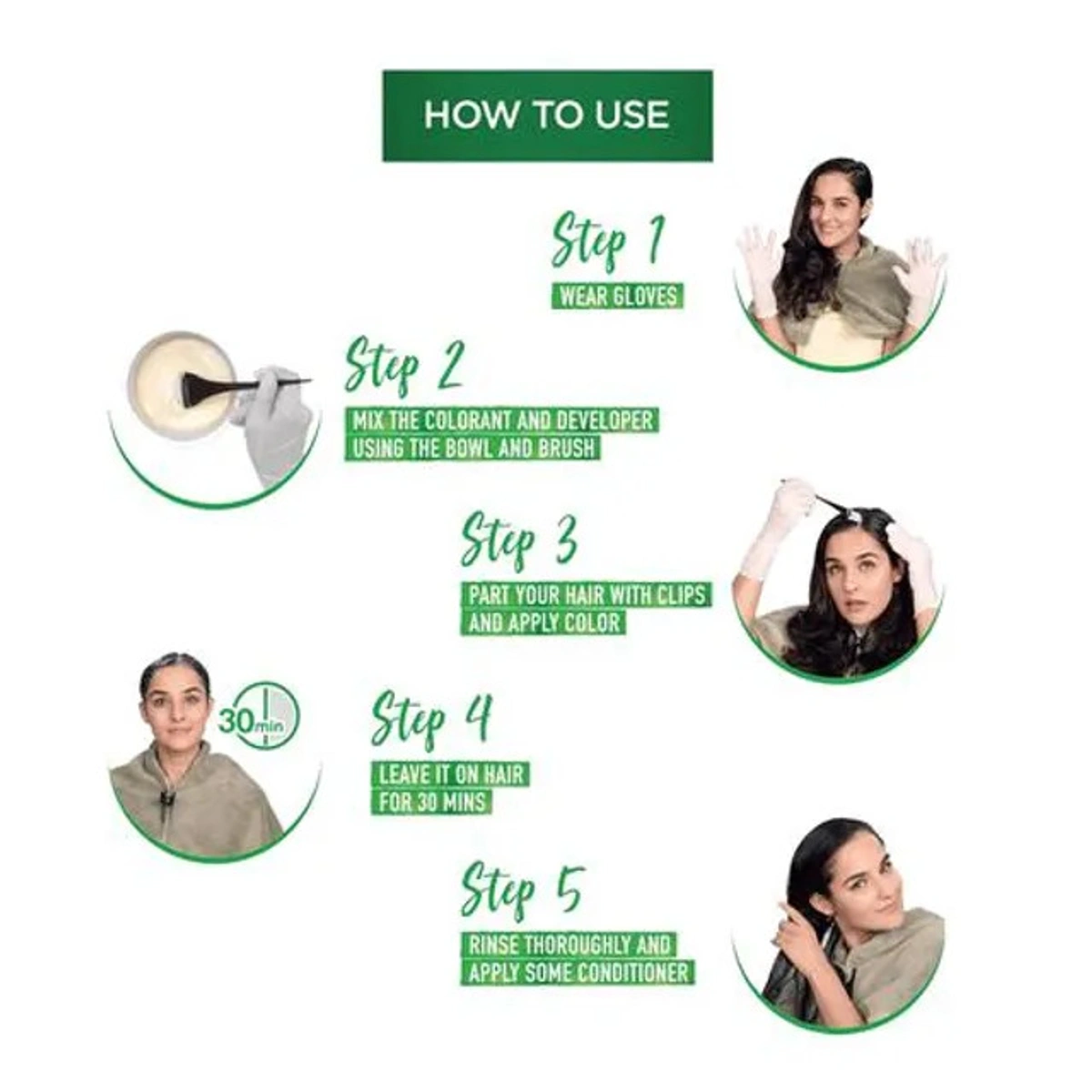 HOW TO USE

Step 1
WEAR GLOVES

Step 2
MIX THE COLORANT AND DEVELOPER USING THE BOWL AND BRUSH

Step 3
PART YOUR HAIR WITH CLIPS AND APPLY COLOR

30 min

Step 4
LEAVE IT ON HAIR FOR 30 MINS

Step 5
RINSE THOROUGHLY AND APPLY SOME CONDITIONER