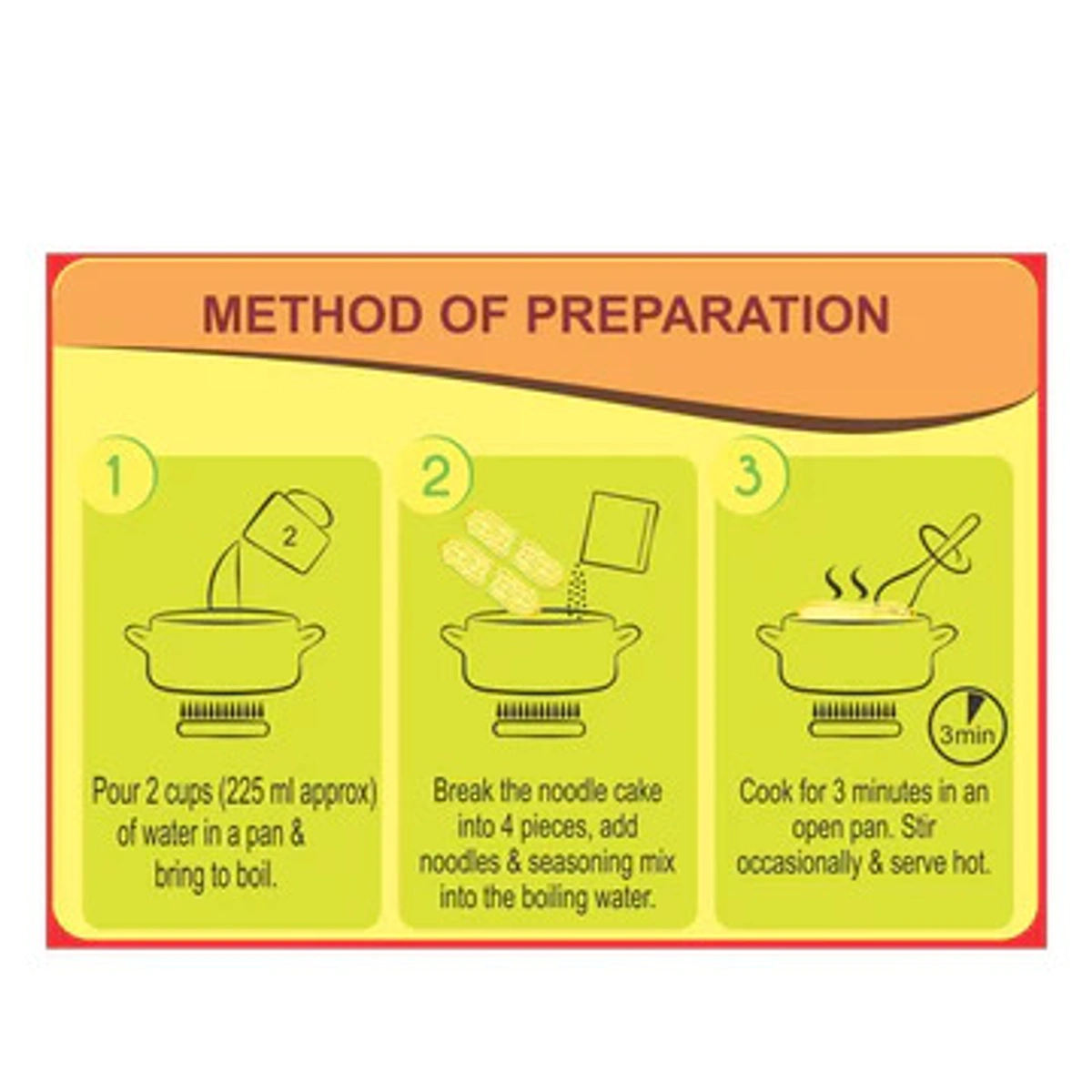 METHOD OF PREPARATION

1

2

Pour 2 cups (225 ml approx) of water in a pan & bring to boil.

2

Break the noodle cake into 4 pieces, add noodles & seasoning mix into the boiling water.

3

3min

Cook for 3 minutes in an open pan. Stir occasionally & serve hot.