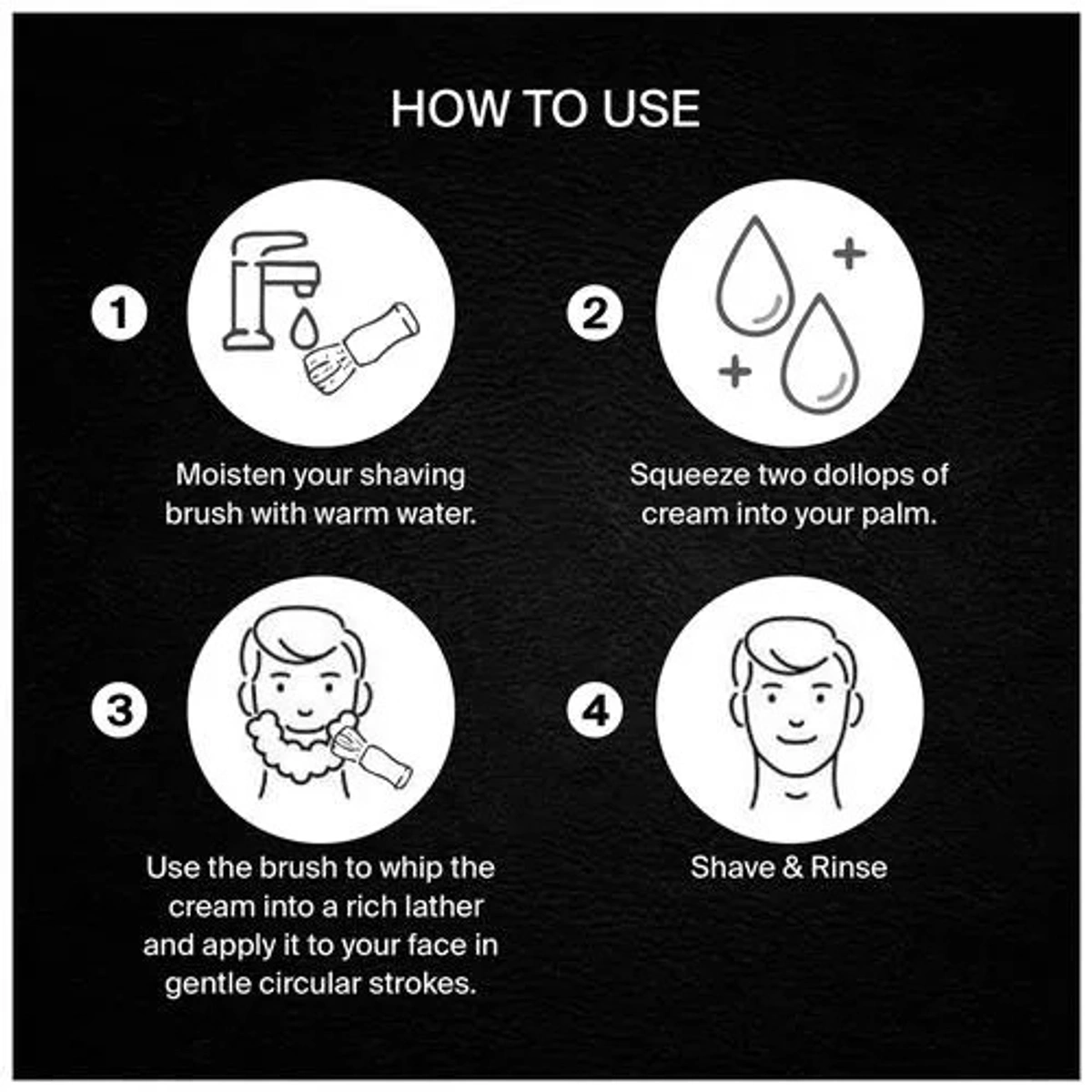 HOW TO USE

1

Moisten your shaving brush with warm water.

2

Squeeze two dollops of cream into your palm.

3

Use the brush to whip the cream into a rich lather and apply it to your face in gentle circular strokes.

4

Shave & Rinse