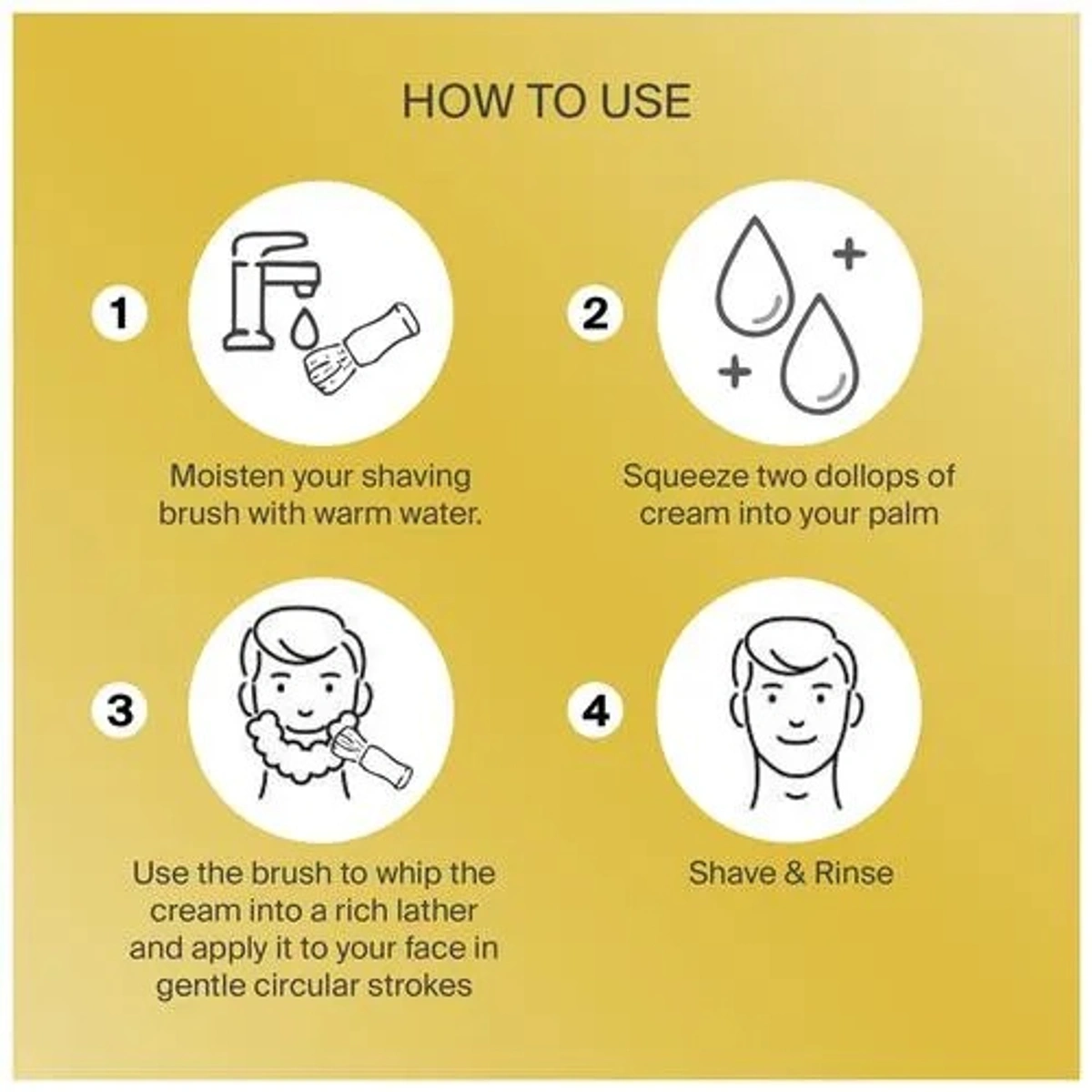 HOW TO USE

1

Moisten your shaving brush with warm water.

2

Squeeze two dollops of cream into your palm

3

Use the brush to whip the cream into a rich lather and apply it to your face in gentle circular strokes

4

Shave & Rinse