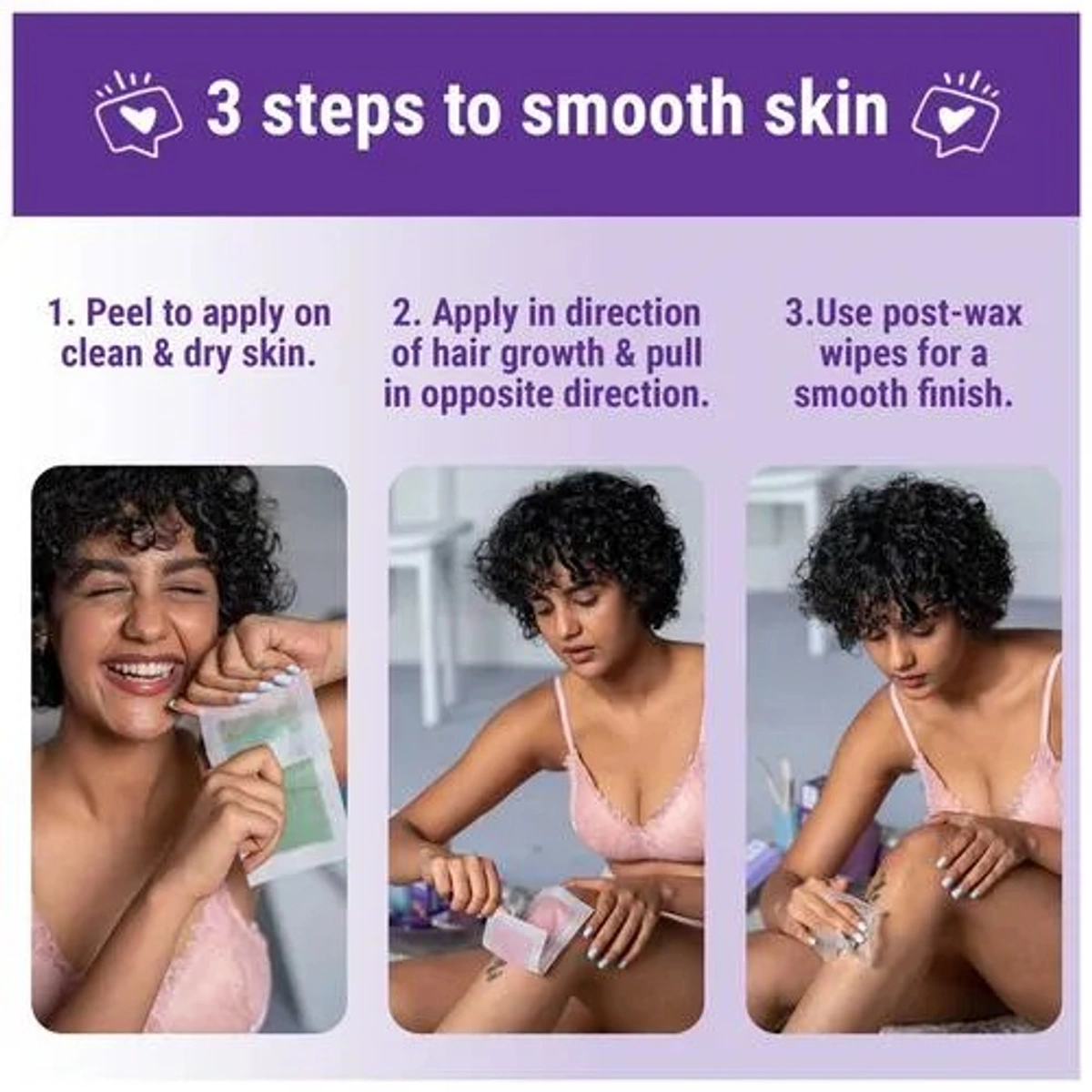 3 steps to smooth skin

1. Peel to apply on clean & dry skin.

2. Apply in direction of hair growth & pull in opposite direction.

3.Use post-wax wipes for a smooth finish.