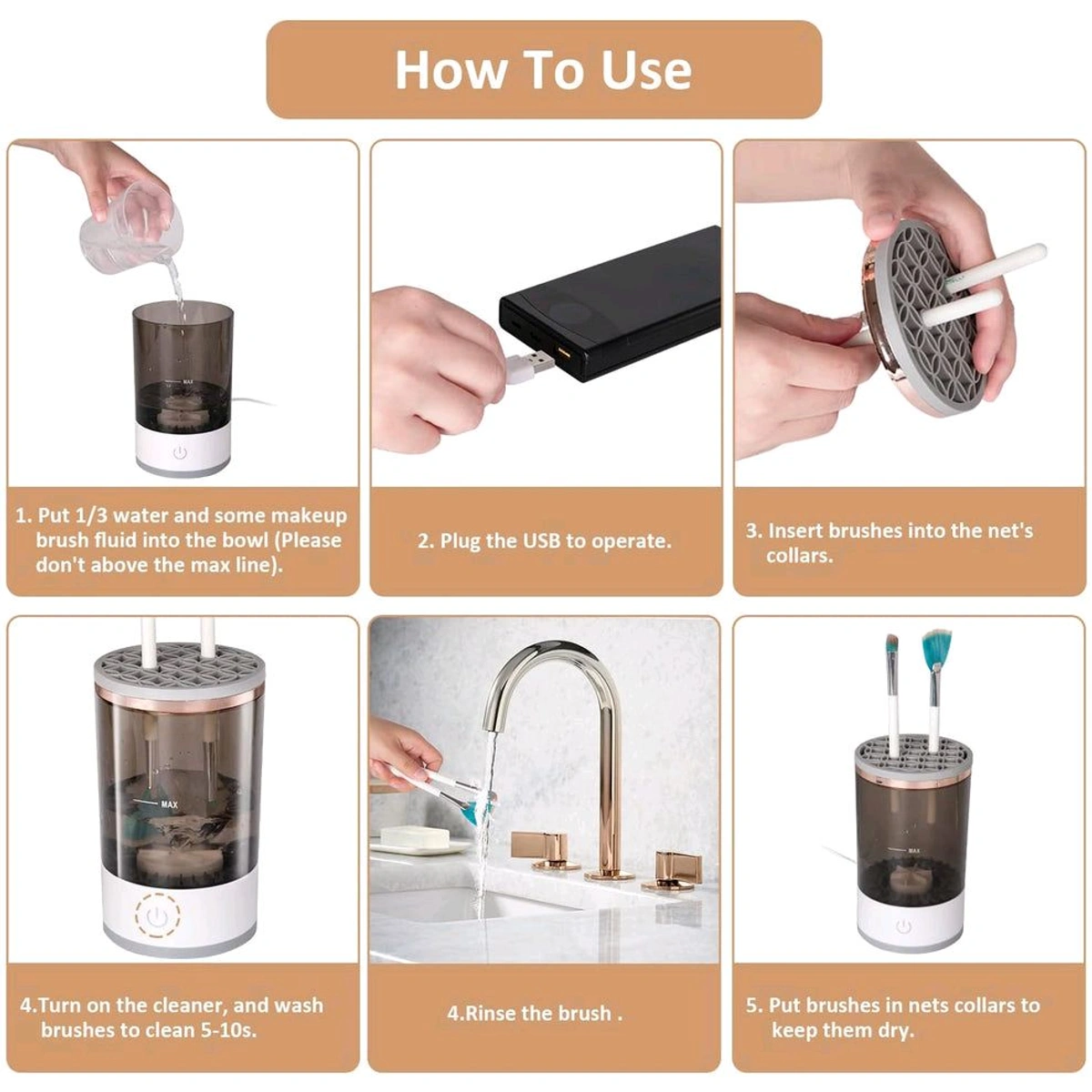 How To Use

MAX

1. Put 1/3 water and some makeup brush fluid into the bowl (Please don't above the max line).

2. Plug the USB to operate.

3. Insert brushes into the net's collars.

MAX

4.Turn on the cleaner, and wash brushes to clean 5-10s.

4.Rinse the brush .

MAX

5. Put brushes in nets collars to keep them dry.