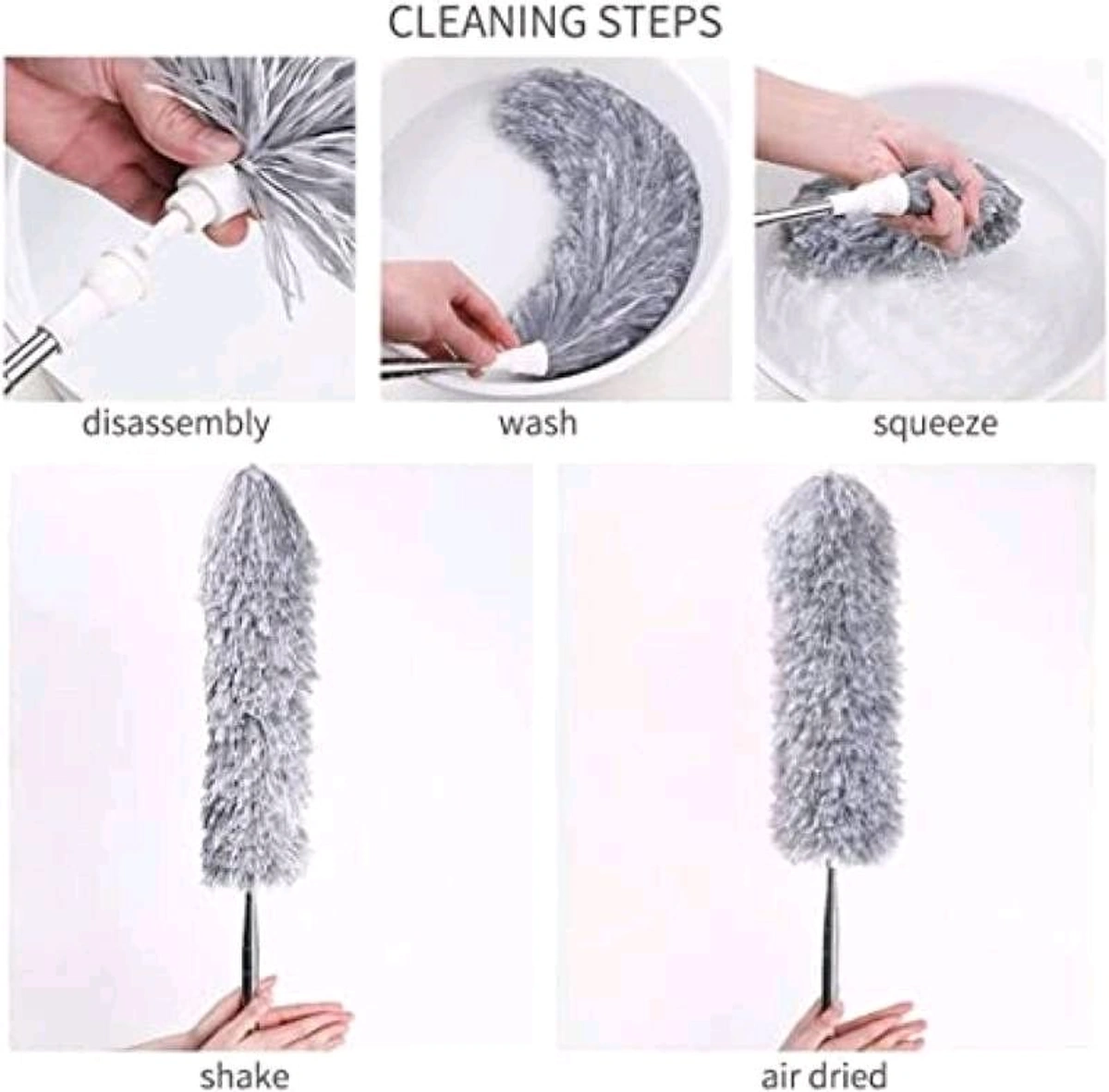 CLEANING STEPS

disassembly

wash

squeeze

shake

air dried