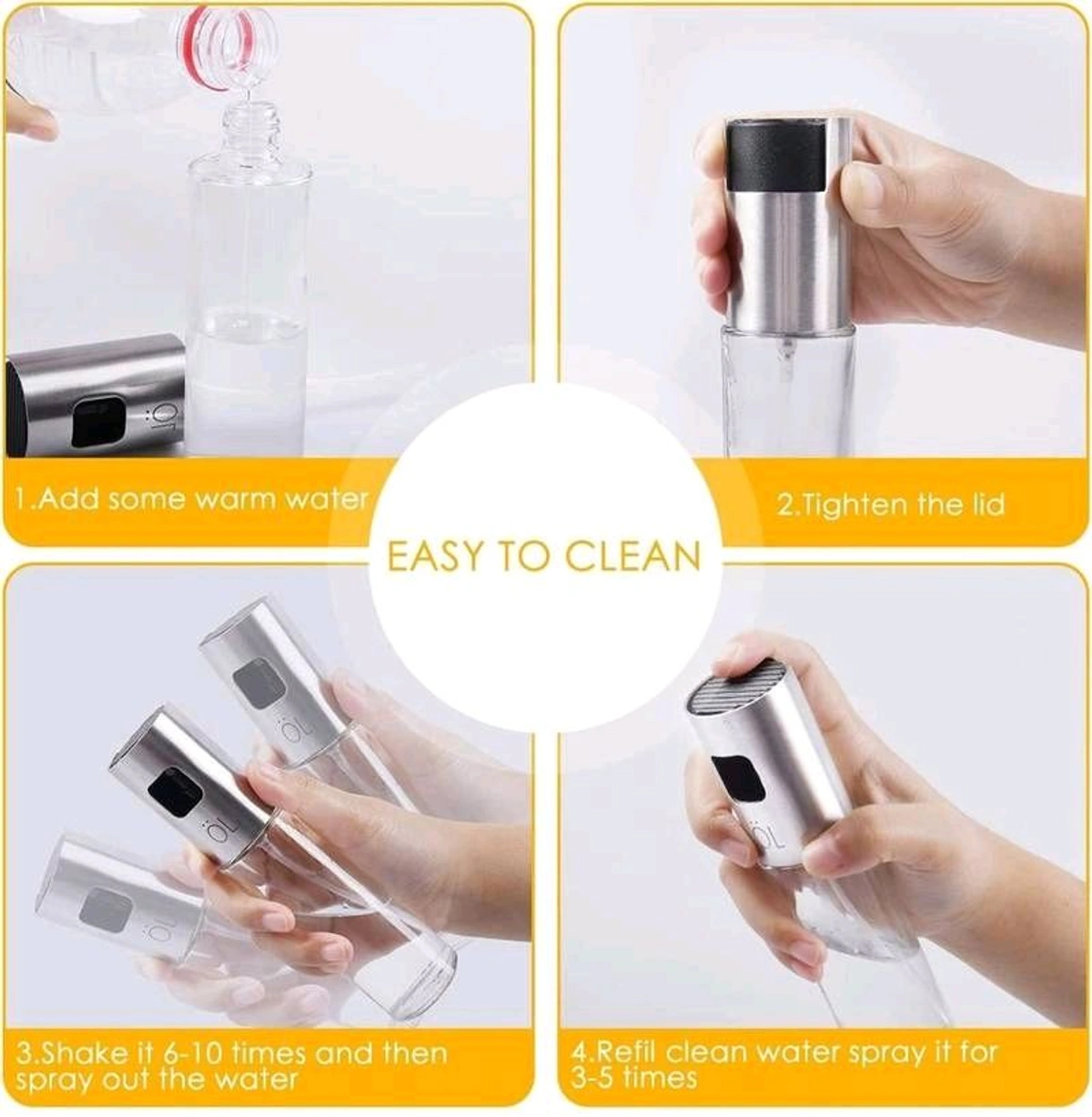 ÖL

1.Add some warm water

2.Tighten the lid

EASY TO CLEAN

ÖL

ÖL

ÖL

ÖL

3.Shake it 6-10 times and then spray out the water

4.Refil clean water spray it for 3-5 times