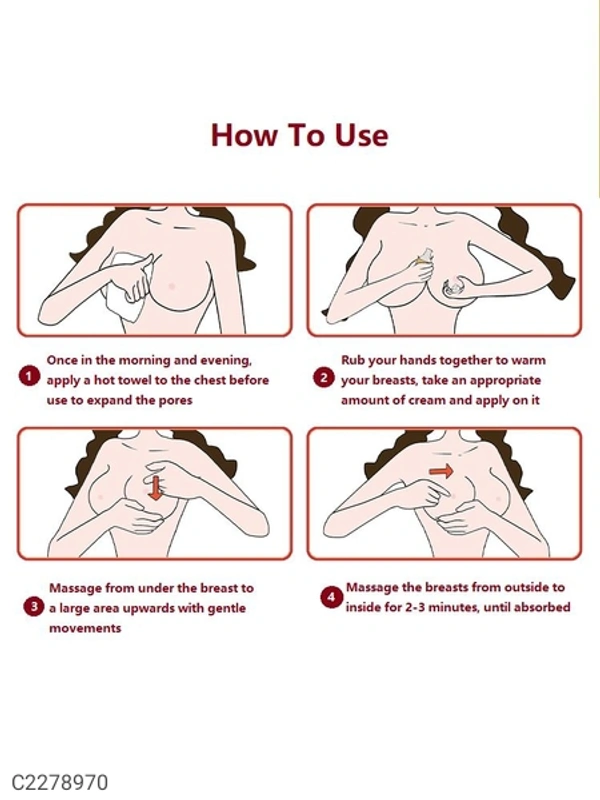 How To Use

1 Once in the morning and evening, apply a hot towel to the chest before use to expand the pores

2 Rub your hands together to warm your breasts, take an appropriate amount of cream and apply on it

3 Massage from under the breast to a large area upwards with gentle movements

4 Massage the breasts from outside to inside for 2-3 minutes, until absorbed

C2278970