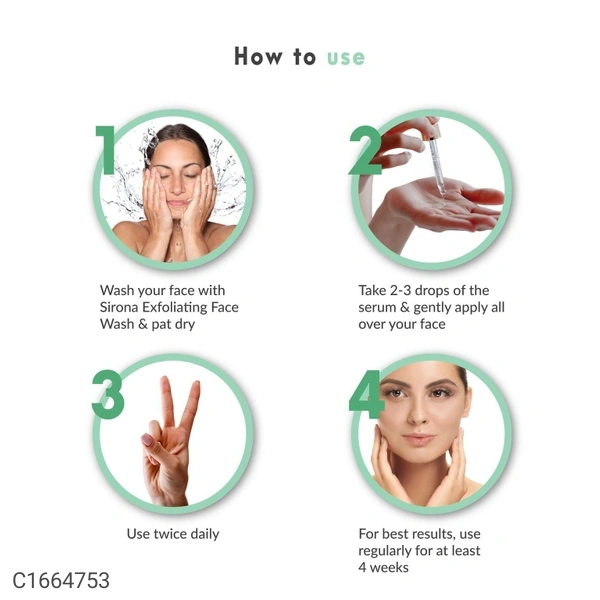 How to use

1

Wash your face with Sirona Exfoliating Face Wash & pat dry

2

Take 2-3 drops of the serum & gently apply all over your face

3

Use twice daily

4

For best results, use regularly for at least 4 weeks

C1664753