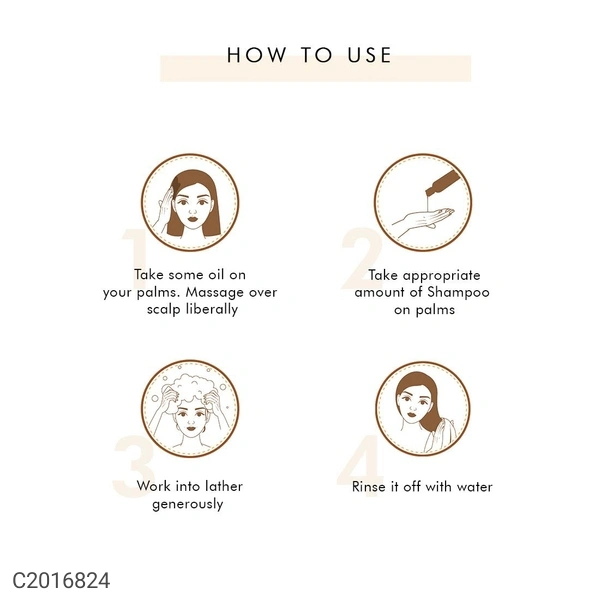 HOW TO USE

1
Take some oil on your palms. Massage over scalp liberally

2
Take appropriate amount of Shampoo on palms

3
Work into lather generously

4
Rinse it off with water

C2016824