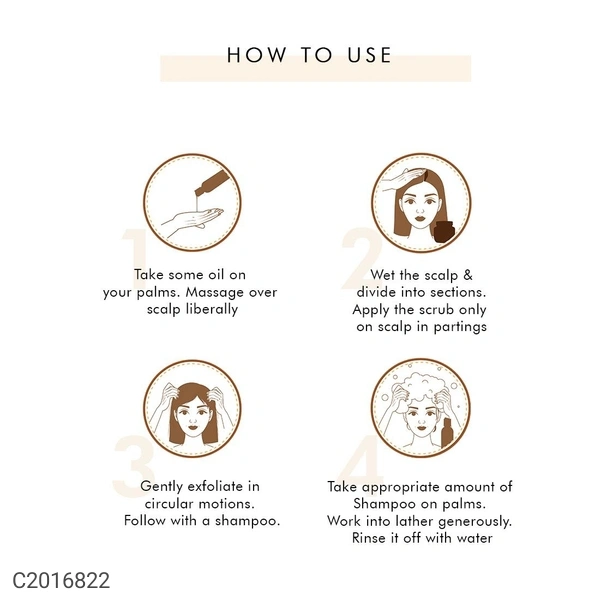 HOW TO USE

1

Take some oil on your palms. Massage over scalp liberally

2

Wet the scalp & divide into sections. Apply the scrub only on scalp in partings

3

Gently exfoliate in circular motions. Follow with a shampoo.

4

Take appropriate amount of Shampoo on palms. Work into lather generously. Rinse it off with water

C2016822