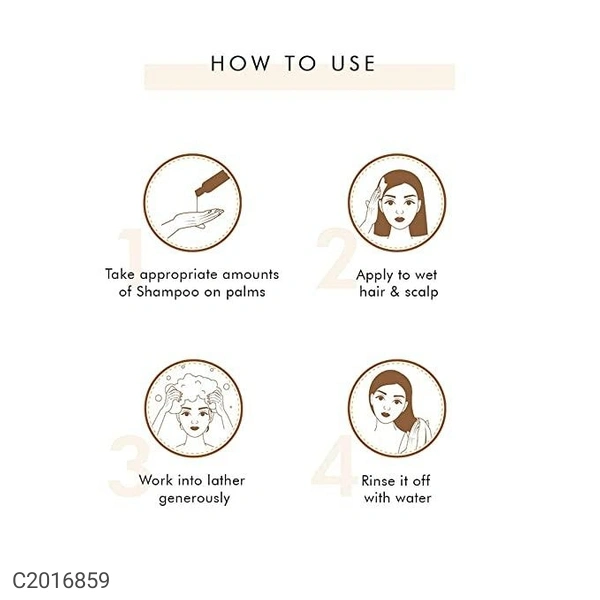 HOW TO USE

1

Take appropriate amounts of Shampoo on palms

2

Apply to wet hair & scalp

3

Work into lather generously

4

Rinse it off with water

C2016859