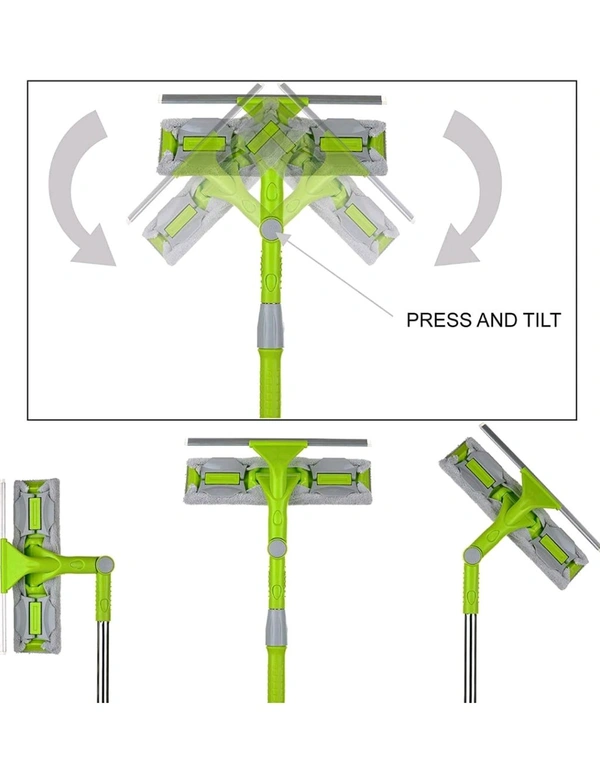 PRESS AND TILT