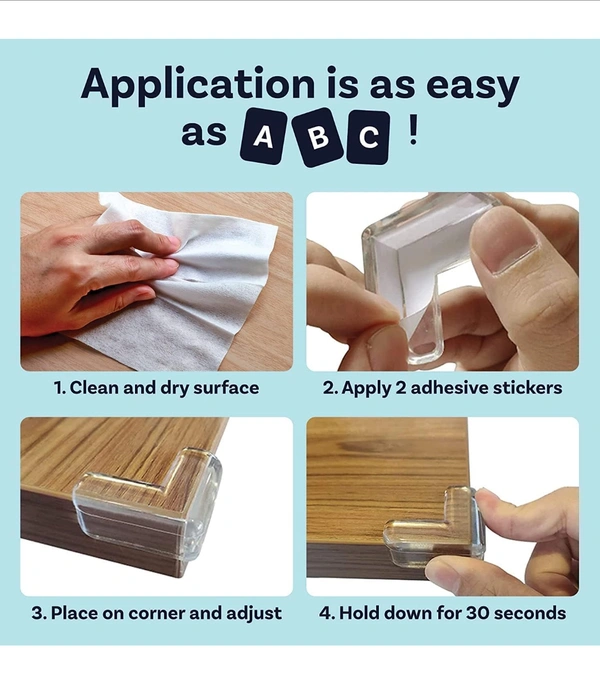 Application is as easy as A B C !

1. Clean and dry surface

2. Apply 2 adhesive stickers

3. Place on corner and adjust

4. Hold down for 30 seconds