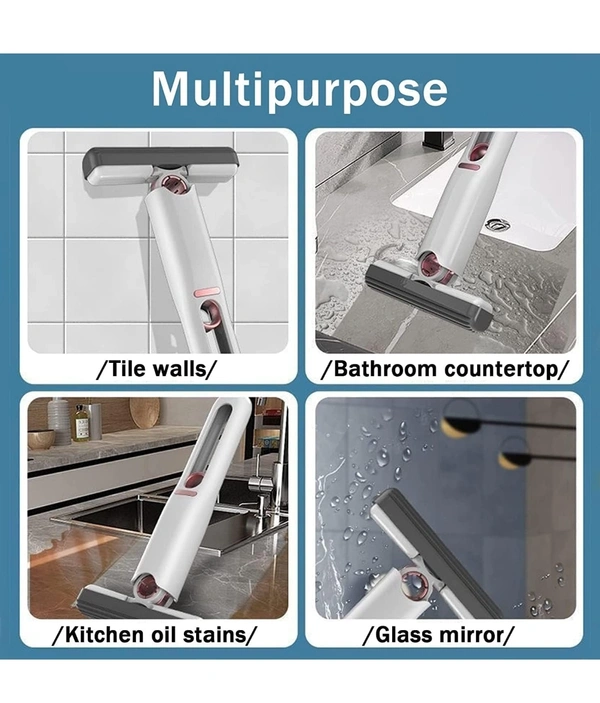 Multipurpose

/Tile walls/

/Bathroom countertop/

/Kitchen oil stains/

/Glass mirror/