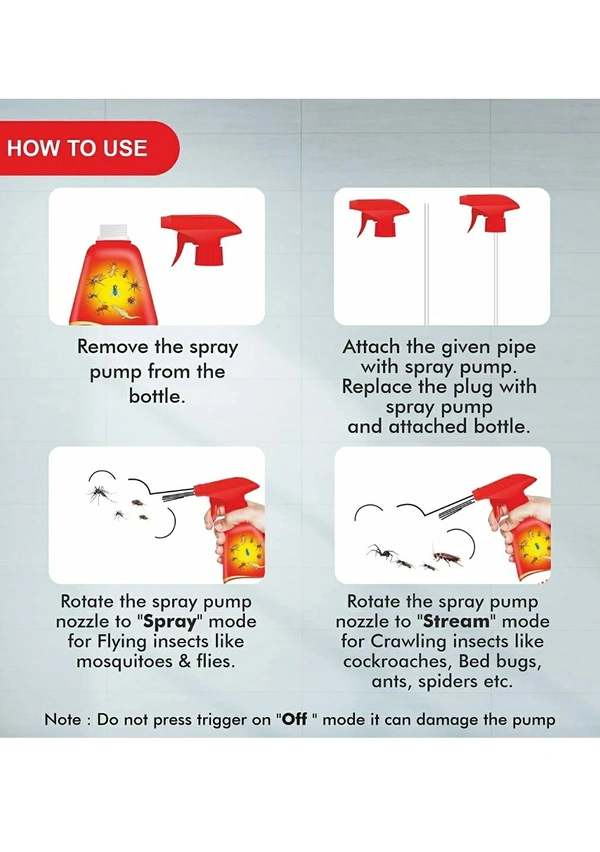 HOW TO USE

Remove the spray pump from the bottle.

Attach the given pipe with spray pump. Replace the plug with spray pump and attached bottle.

Rotate the spray pump nozzle to "Spray" mode for Flying insects like mosquitoes & flies.

Rotate the spray pump nozzle to "Stream" mode for Crawling insects like cockroaches, Bed bugs, ants, spiders etc.

Note : Do not press trigger on "Off " mode it can damage the pump