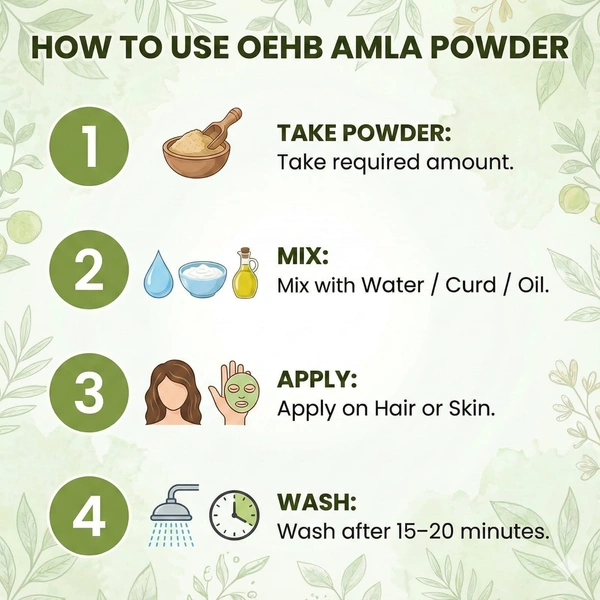 HOW TO USE OEHB AMLA POWDER

1

TAKE POWDER:
Take required amount.

2

MIX:
Mix with Water / Curd / Oil.

3

APPLY:
Apply on Hair or Skin.

4

WASH:
Wash after 15–20 minutes.