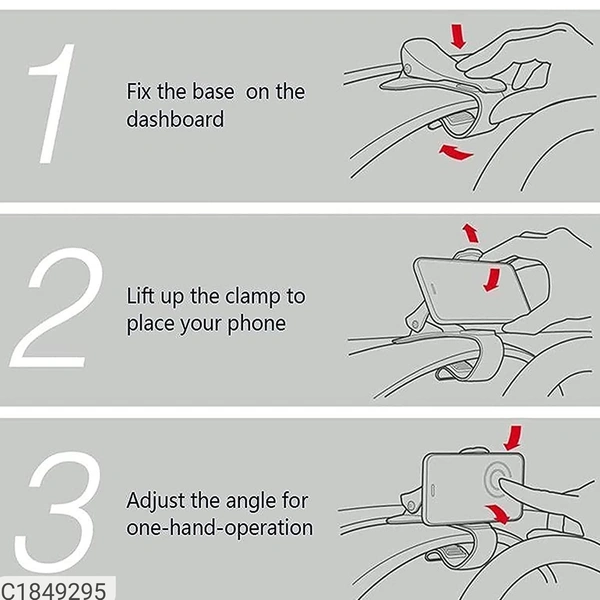 1

Fix the base on the dashboard

2

Lift up the clamp to place your phone

3

Adjust the angle for one-hand-operation

C1849295