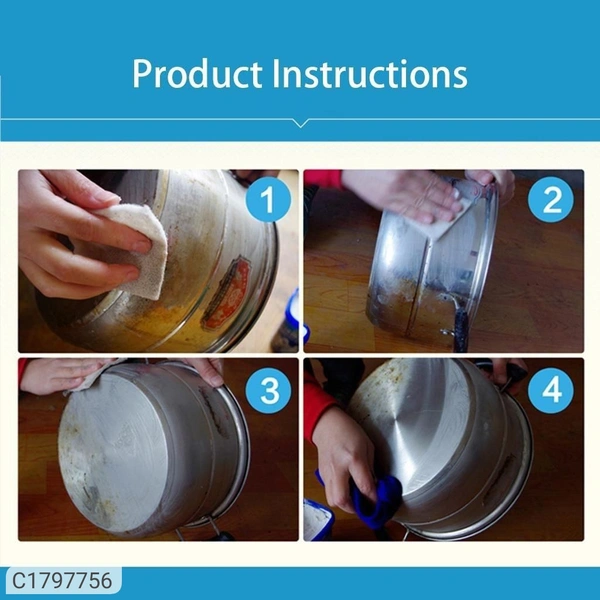 Product Instructions

1

2

3

4

C1797756