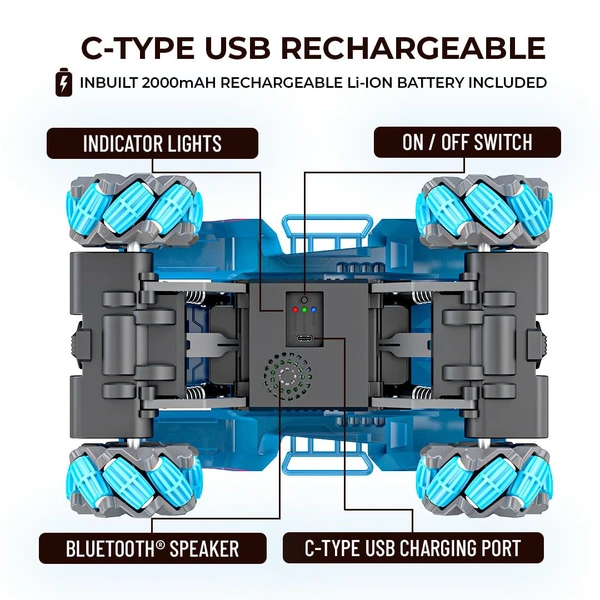 C-TYPE USB RECHARGEABLE

INBUILT 2000mAH RECHARGEABLE Li-ION BATTERY INCLUDED

INDICATOR LIGHTS

ON / OFF SWITCH

BLUETOOTH® SPEAKER

C-TYPE USB CHARGING PORT