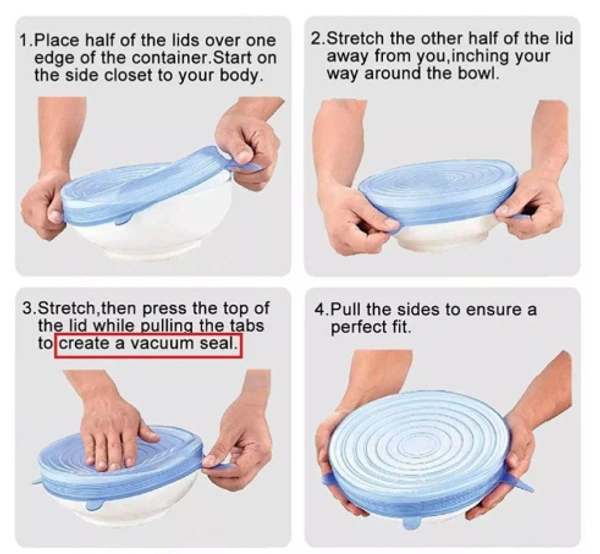 1.Place half of the lids over one edge of the container.Start on the side closet to your body.

2.Stretch the other half of the lid away from you,inching your way around the bowl.

3.Stretch,then press the top of the lid while pulling the tabs to create a vacuum seal.

4.Pull the sides to ensure a perfect fit.