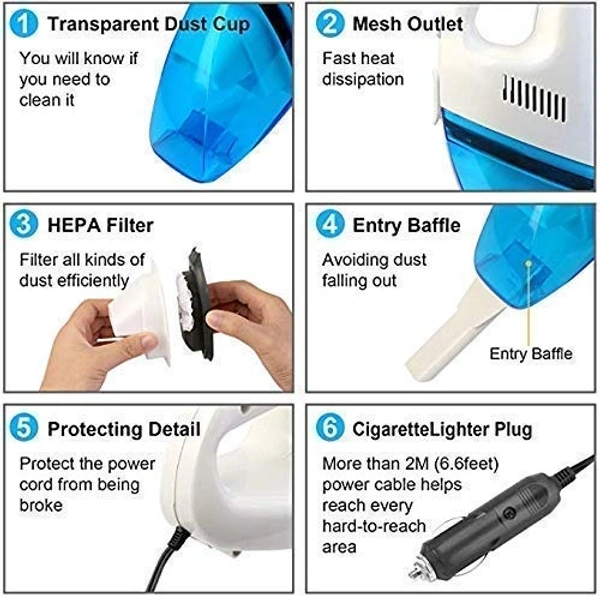 1 Transparent Dust Cup

You will know if you need to clean it

2 Mesh Outlet

Fast heat dissipation

3 HEPA Filter

Filter all kinds of dust efficiently

4 Entry Baffle

Avoiding dust falling out

Entry Baffle

5 Protecting Detail

Protect the power cord from being broke

6 CigaretteLighter Plug

More than 2M (6.6feet) power cable helps reach every hard-to-reach area